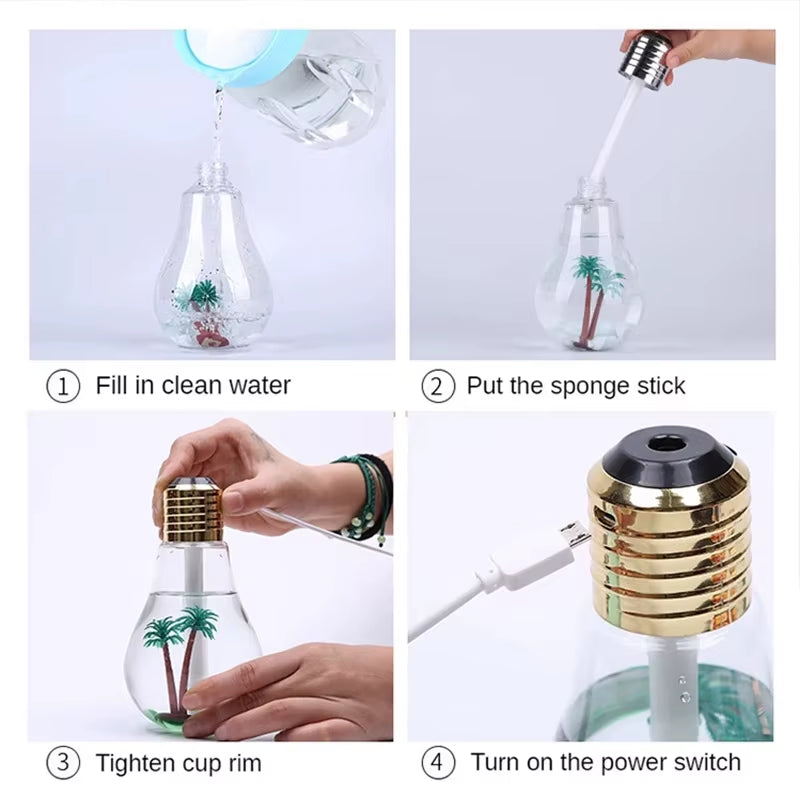 ① Fill in clean water

② Put the sponge stick

③ Tighten cup rim

④ Turn on the power switch